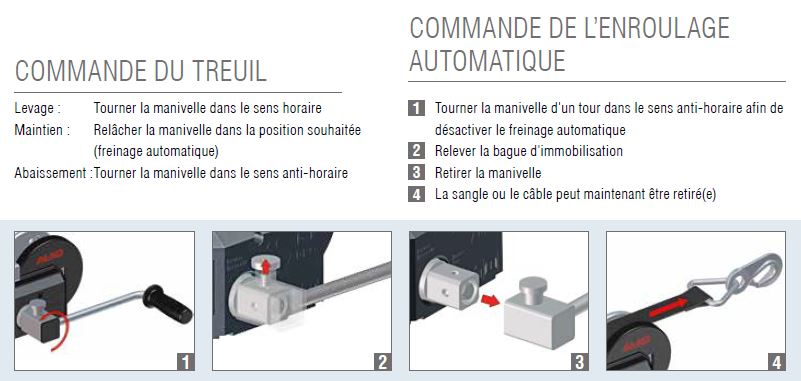 COMMANDE DU TREUIL

Levage : Tourner la manivelle dans le sens horaire
Maintien : Relâcher la manivelle dans la position souhaitée (freinage automatique)
Abaissement : Tourner la manivelle dans le sens anti-horaire

COMMANDE DE L'ENROULAGE AUTOMATIQUE

1 Tourner la manivelle d'un tour dans le sens anti-horaire afin de désactiver le freinage automatique
2 Relever la bague d'immobilisation
3 Retirer la manivelle
4 La sangle ou le câble peut maintenant être retiré(e)

AL-KO

1

2

3

AL-KO

4