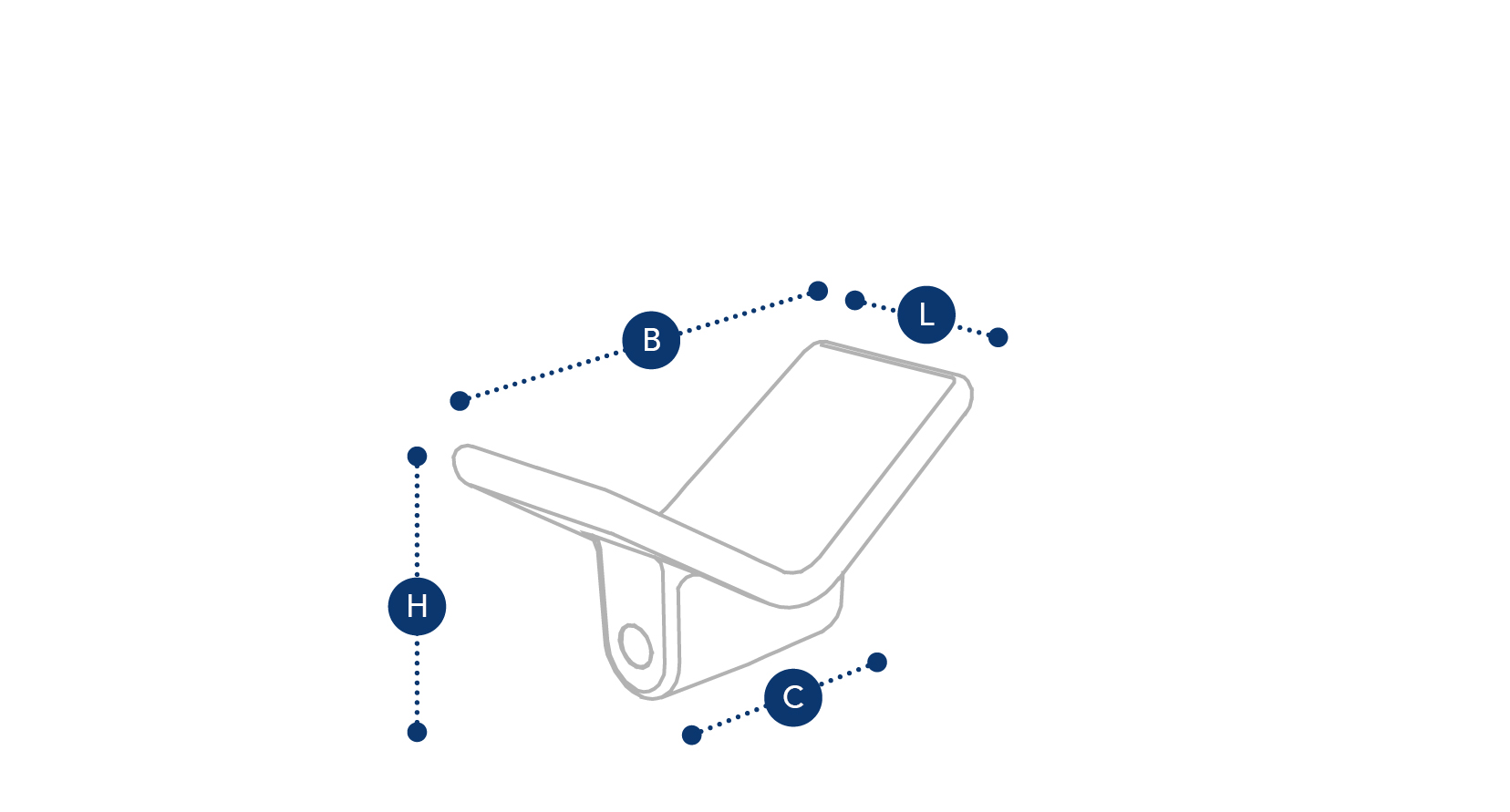 B
L
H
C